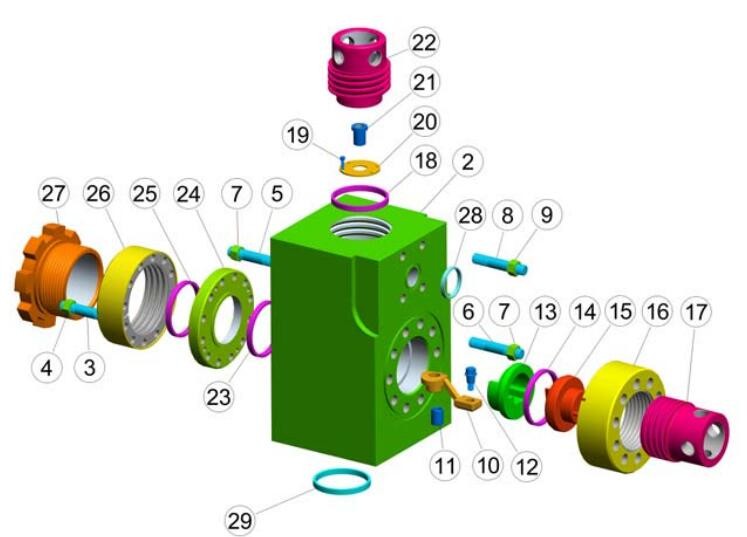 22
21
20
19
18
2
27
26
25
24
7
5
28
8
9
6
7
13
14
15
16
17
4
3
23
11
10
12
29